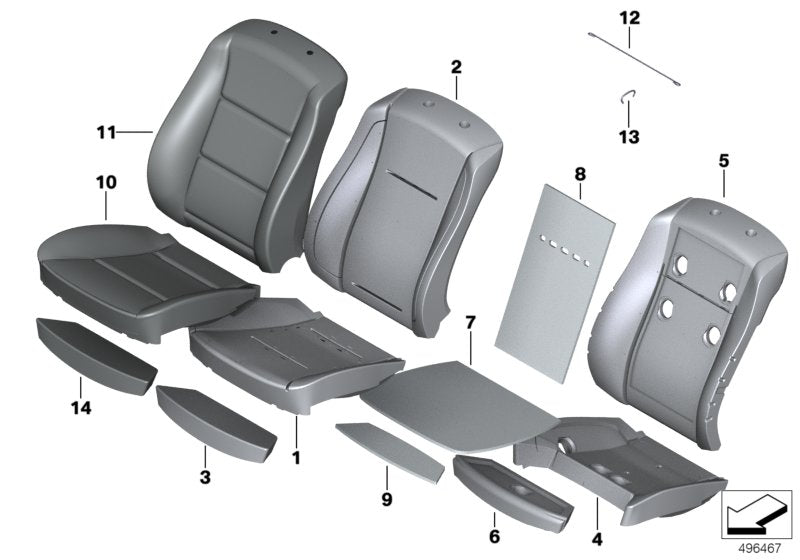 12
2
13
11
8
5
10
7
14
1
3
9
6
4
496467