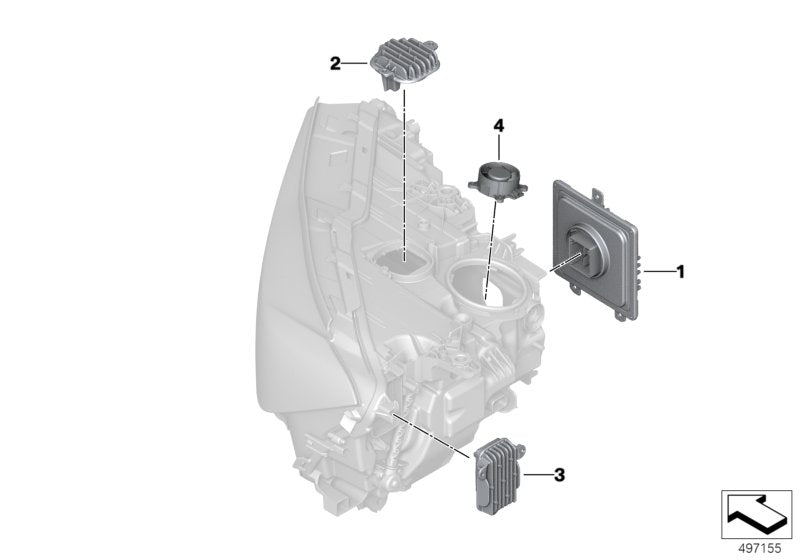 2
4
1
3
497155