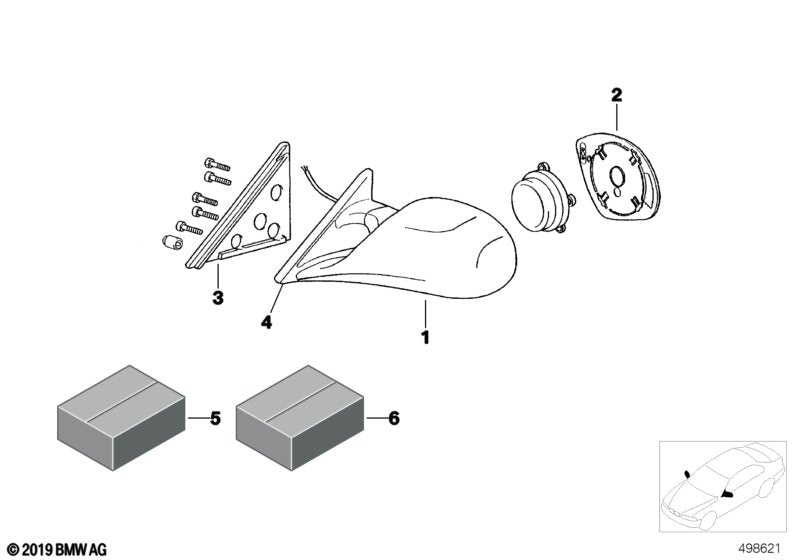 2

3

4

1

5

6

© 2019 BMW AG

498621