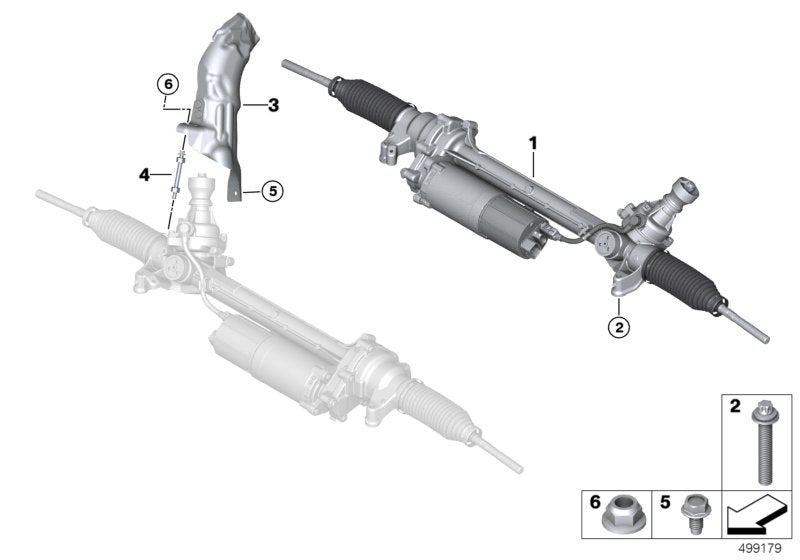 6
3
4
5
1
2
2
6
5
499179