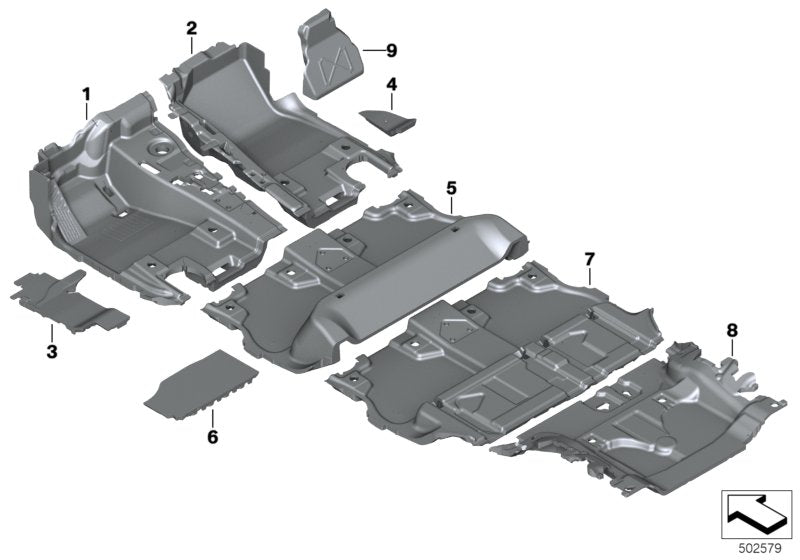 2
9
1
4
5
7
3
8
6
502579