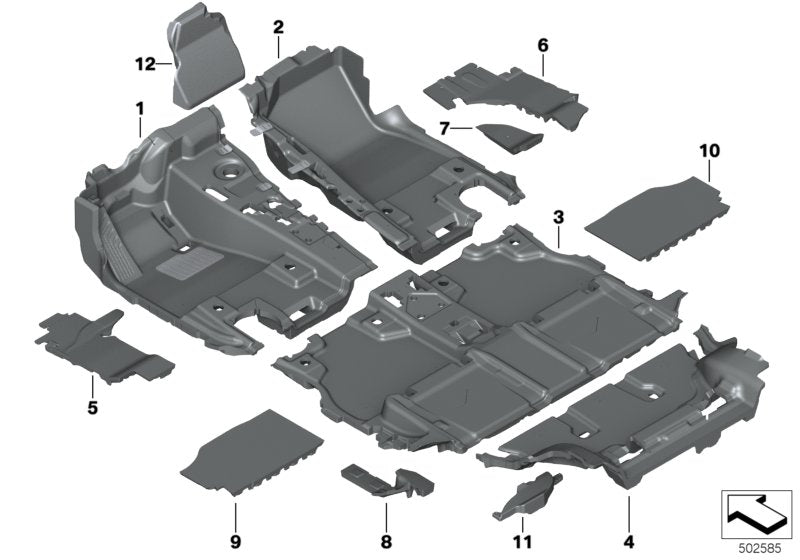 12
2
6
1
7
10
3
5
9
8
11
4
502585