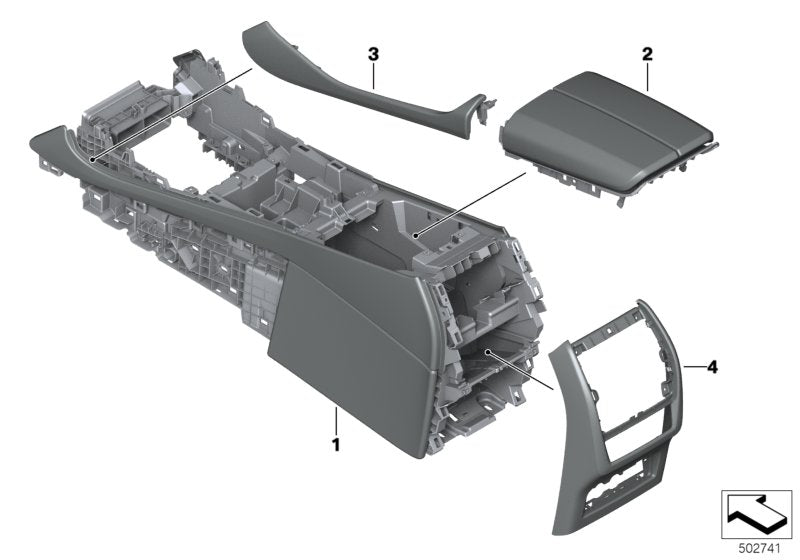 3
2
4
1
502741