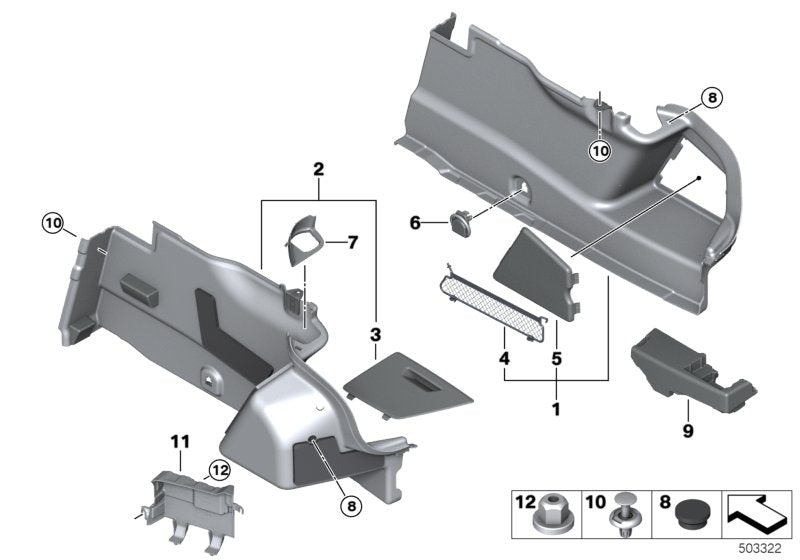 8
10
2
10
6
7
3
4
5
1
9
11
12
8
12
10
8
503322