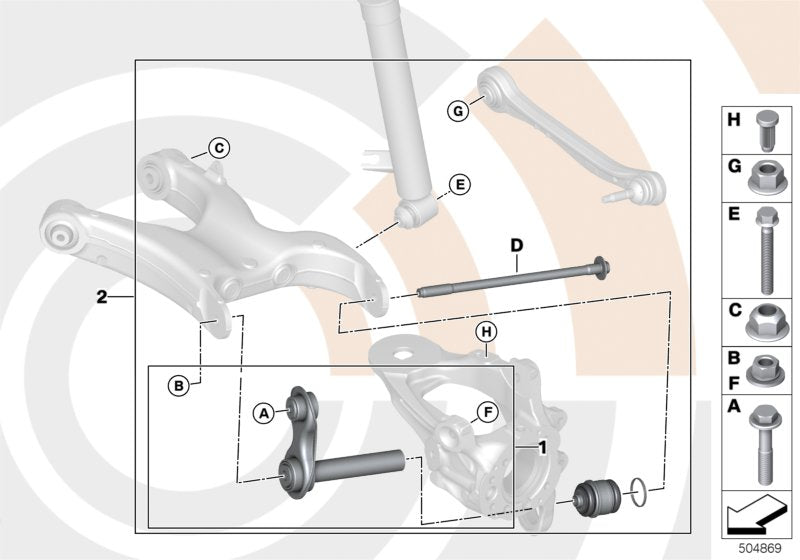 G
C
E
D
2
H
B
A
F
1
H
G
E
C
B
F
A
504869