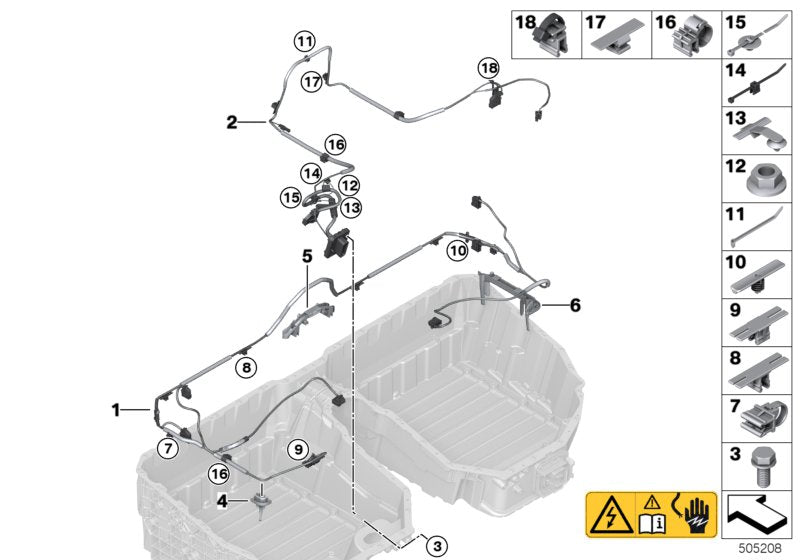 18
17
16
15
14
13
12
11
10
9
8
7
3

11
17
18
2
16
14
12
15
13
5
10
6
8
1
7
9
16
4
3

505208