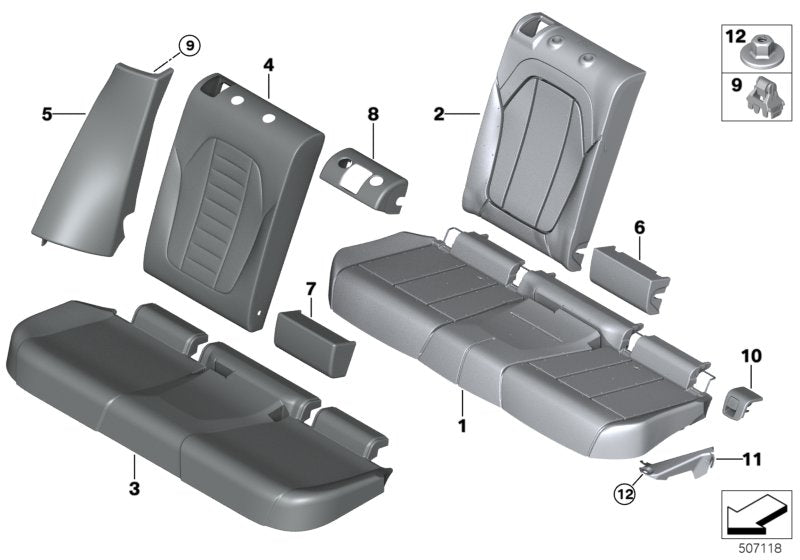 9
4
5
8
2
12
9
6
7
10
1
3
11
12
507118