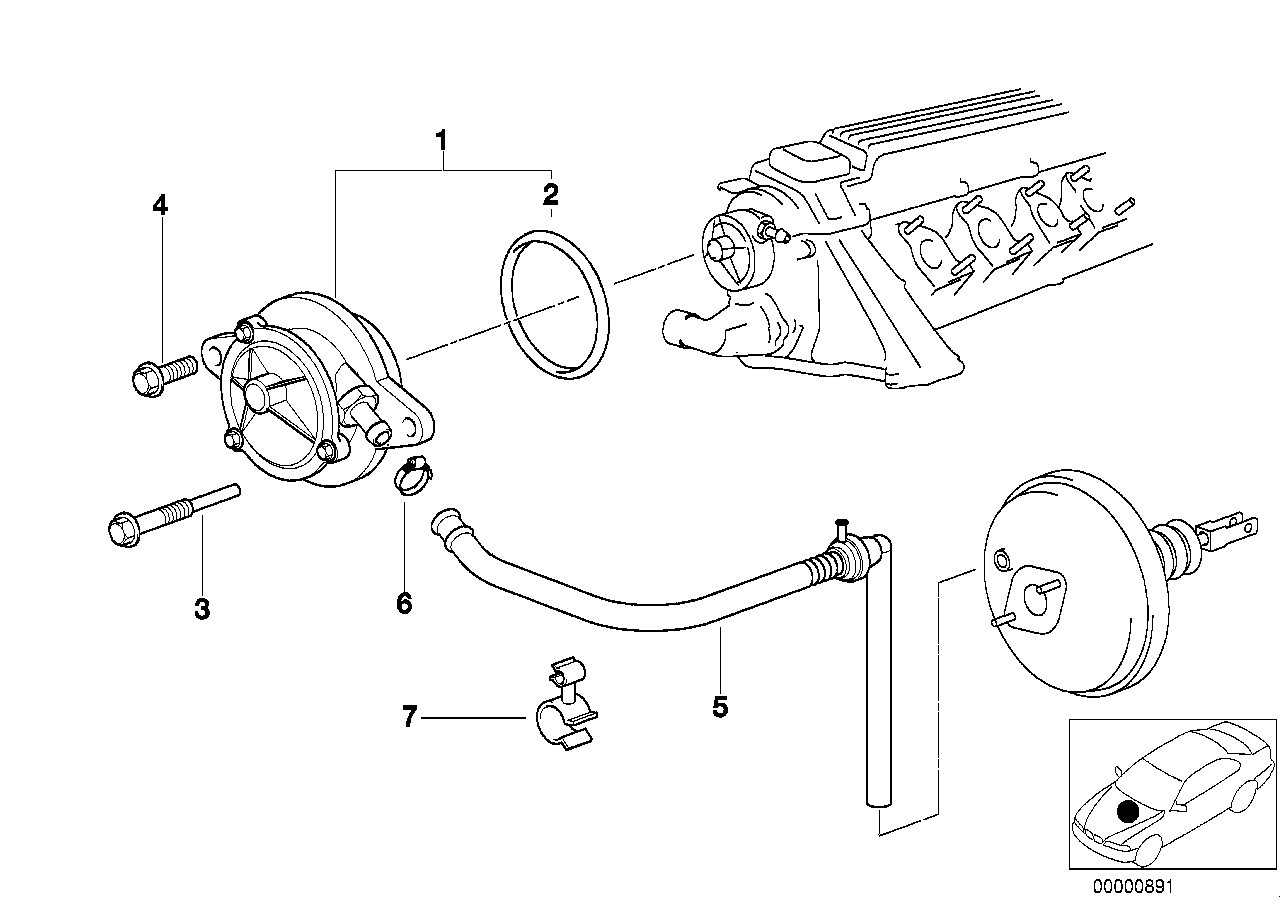 1
2
4
3
6
5
7
00000891