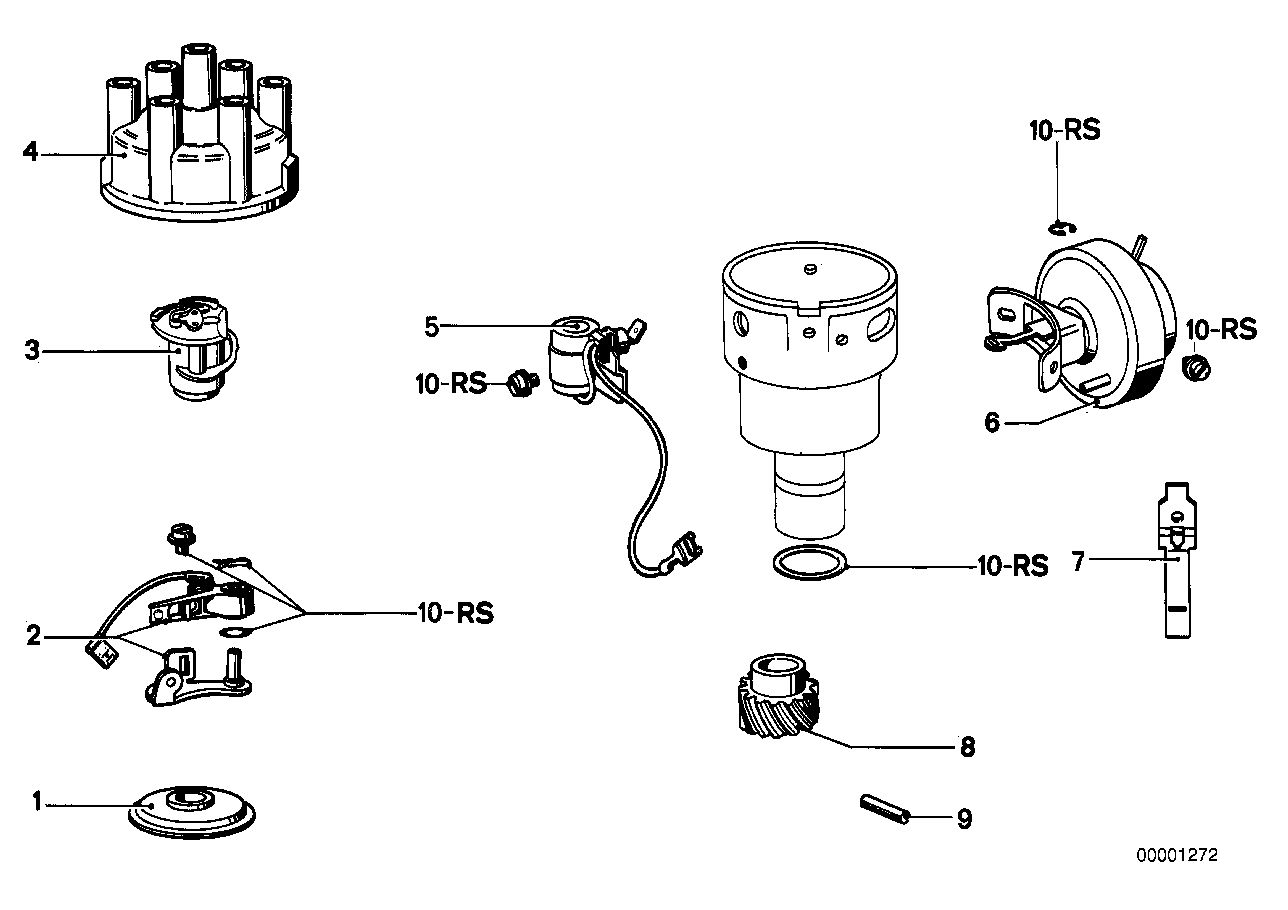 4

10-RS

3

5

10-RS

10-RS

6

2

10-RS

10-RS

7

8

1

9

00001272