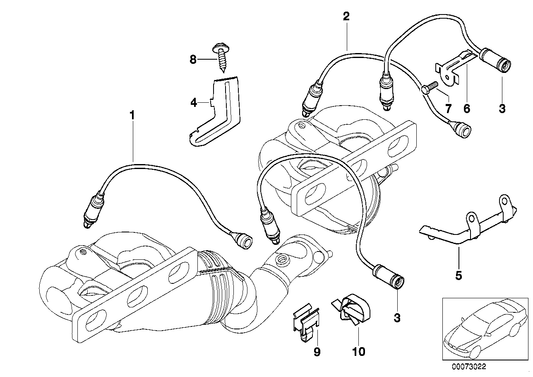 2
8
4
1
7
6
3
5
3
9
10
00073022