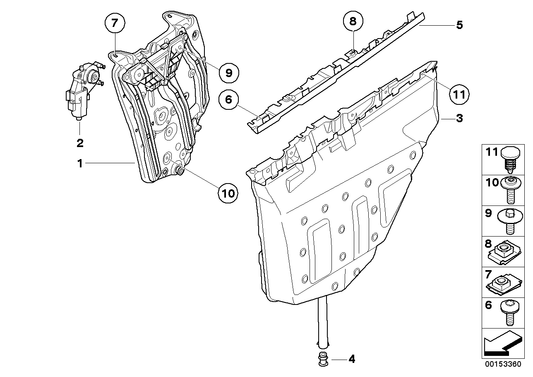 7
8
5
9
6
11
3
2
1
10
4
11
10
9
8
7
6
00153360