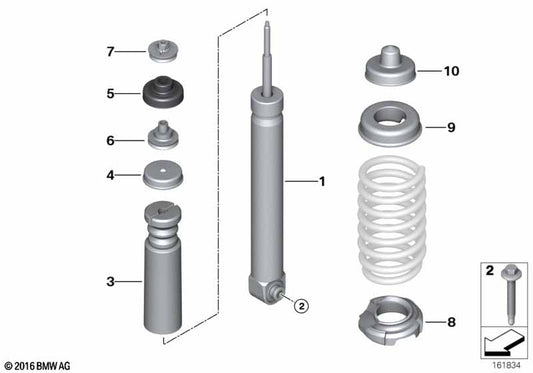 7
5
6
4
3
1
2
10
9
8
2
© 2016 BMW AG
161834