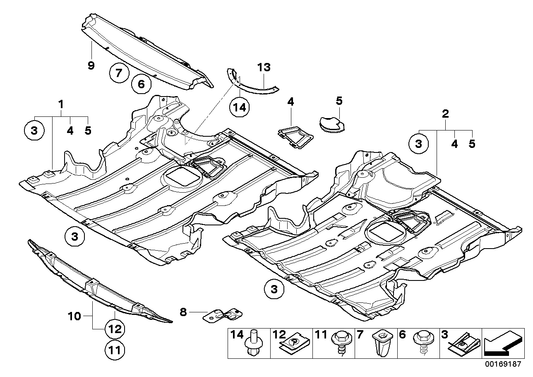 9
7
6
13
14
1
3
4
5
4
5
2
3
4
5
3
3
10
12
11
8
14
12
11
7
6
3
00169187