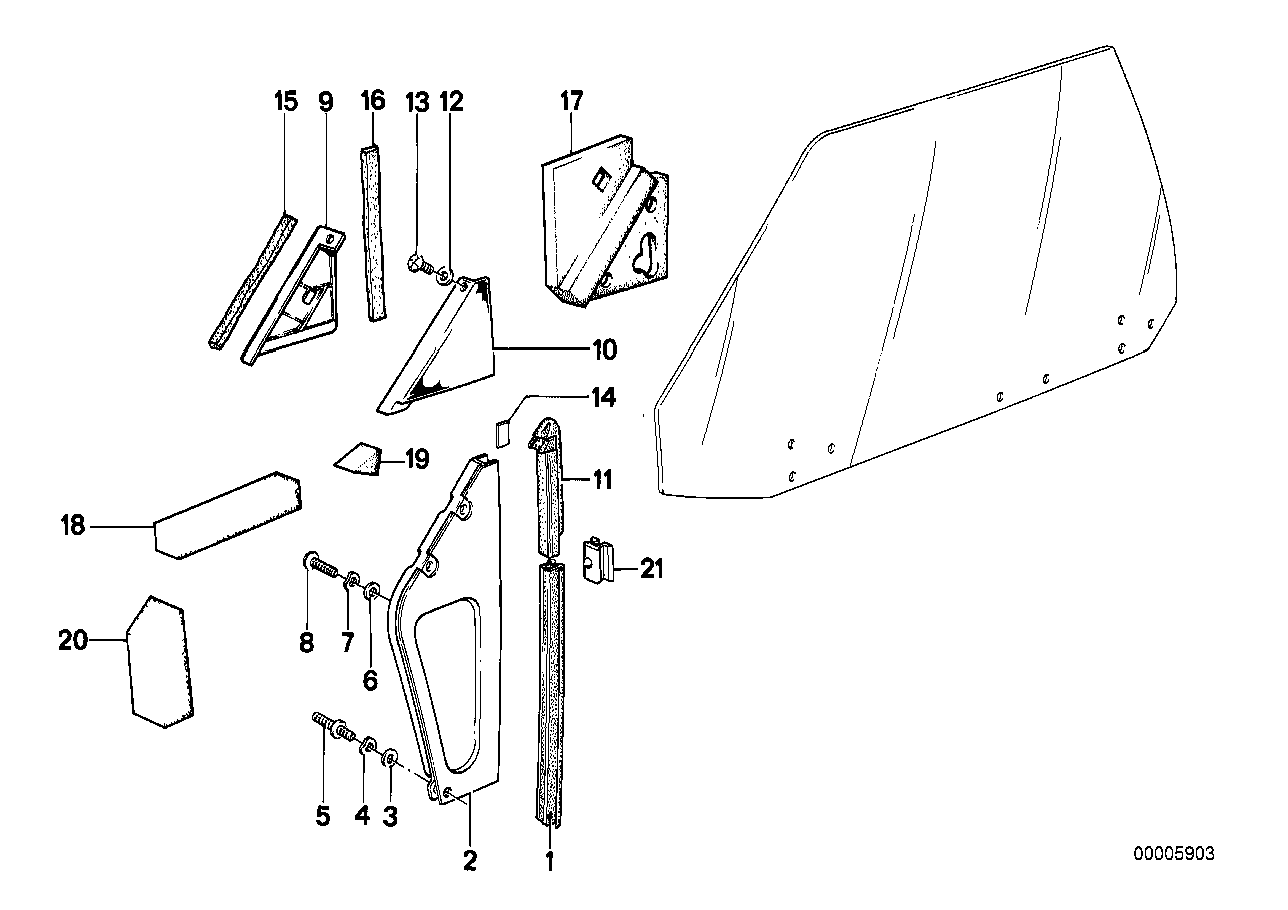 15
9
16
13
12
17
10
14
19
11
18
21
8
7
6
20
5
4
3
2
1
00005903