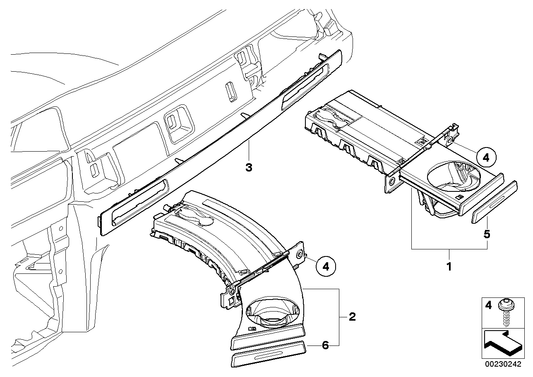 3
4
5
1
4
2
6
4
00230242