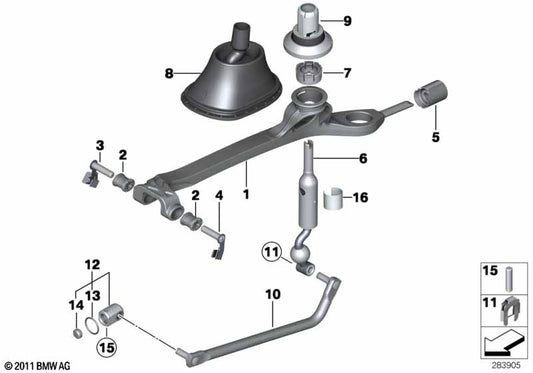 9
8
7
5
3
2
6
1
2
4
16
11
12
13
14
10
15
15
11
© 2011 BMW AG
283905