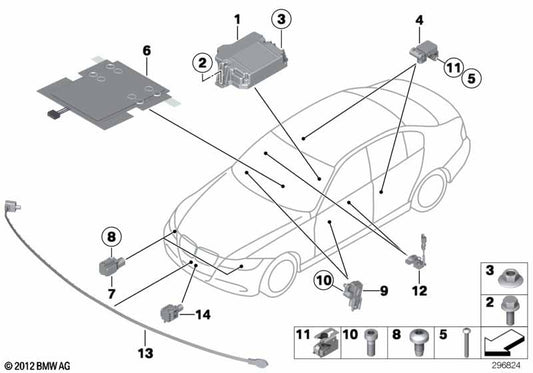 1
3
4
6
2
11
5
8
7
10
9
12
14
13
3
2
11
10
8
5
© 2012 BMW AG
296824