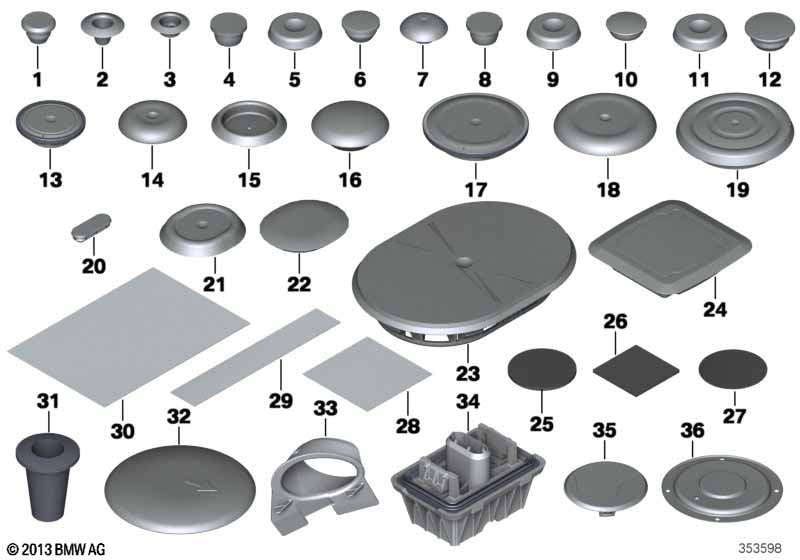 1 2 3 4 5 6 7 8 9 10 11 12

13 14 15 16 17 18 19

20 21 22 24

26

23

25 27

31 30 29 28

32 33 34 35 36

© 2013 BMW AG

353598