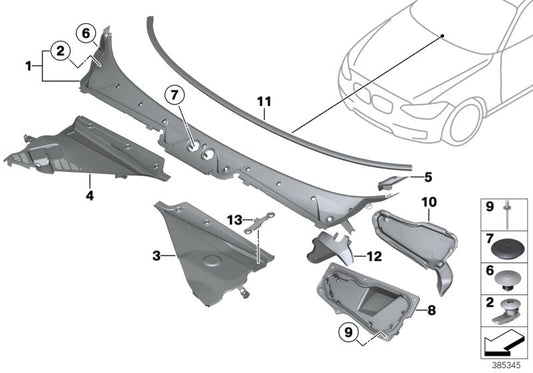 6
2
1
7
11
4
5
10
13
3
12
8
9
9
7
6
2
385345