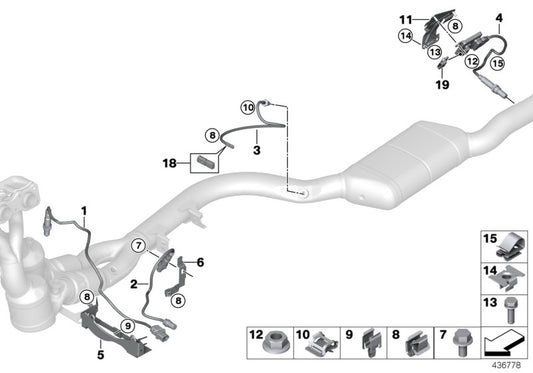 11
8
4
14
13
12
15
19
10
8
3
18
1
7
6
2
8
8
9
5
15
14
13
12
10
9
8
7
436778