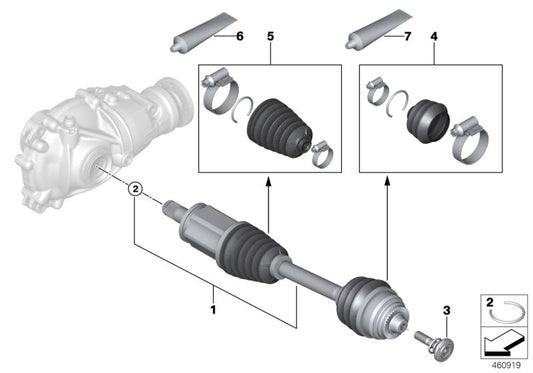 6
5
7
4
2
1
3
2
460919