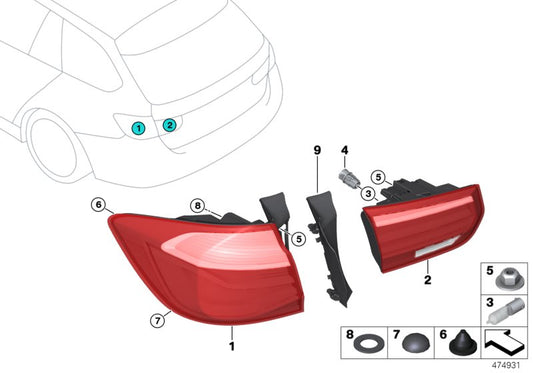 1
2
9
4
5
3
6
8
5
2
7
1
5
3
8
7
6
474931