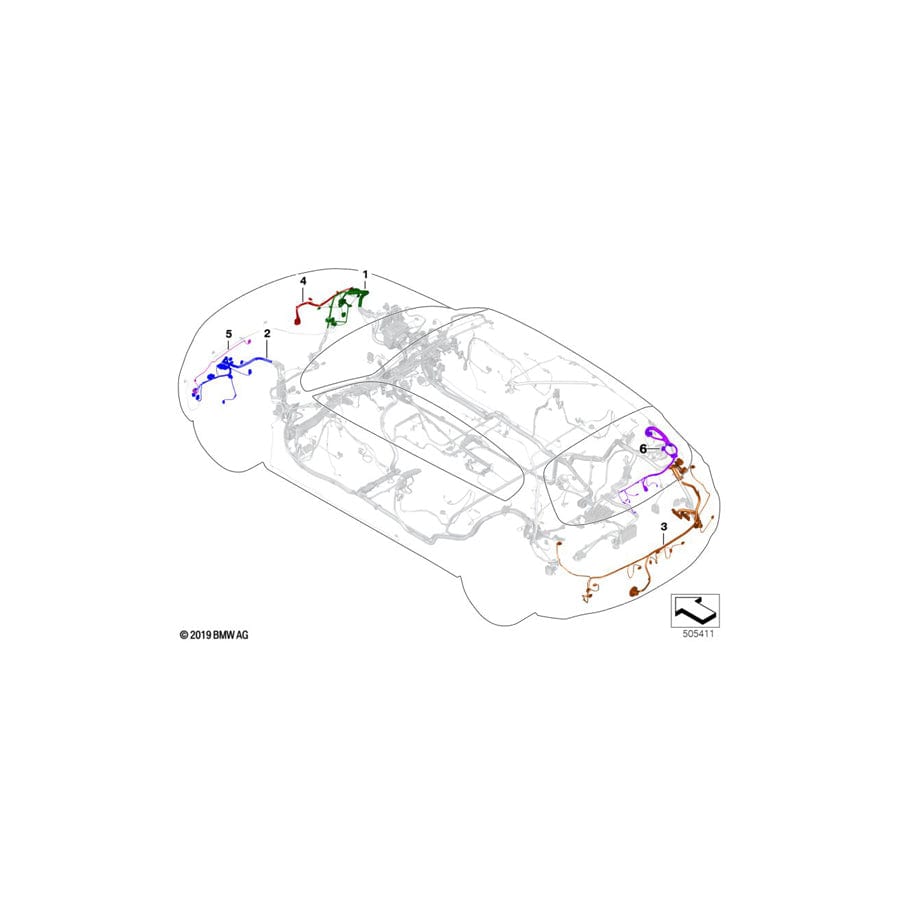 4
1
5
2
6
3
© 2019 BMW AG
505411