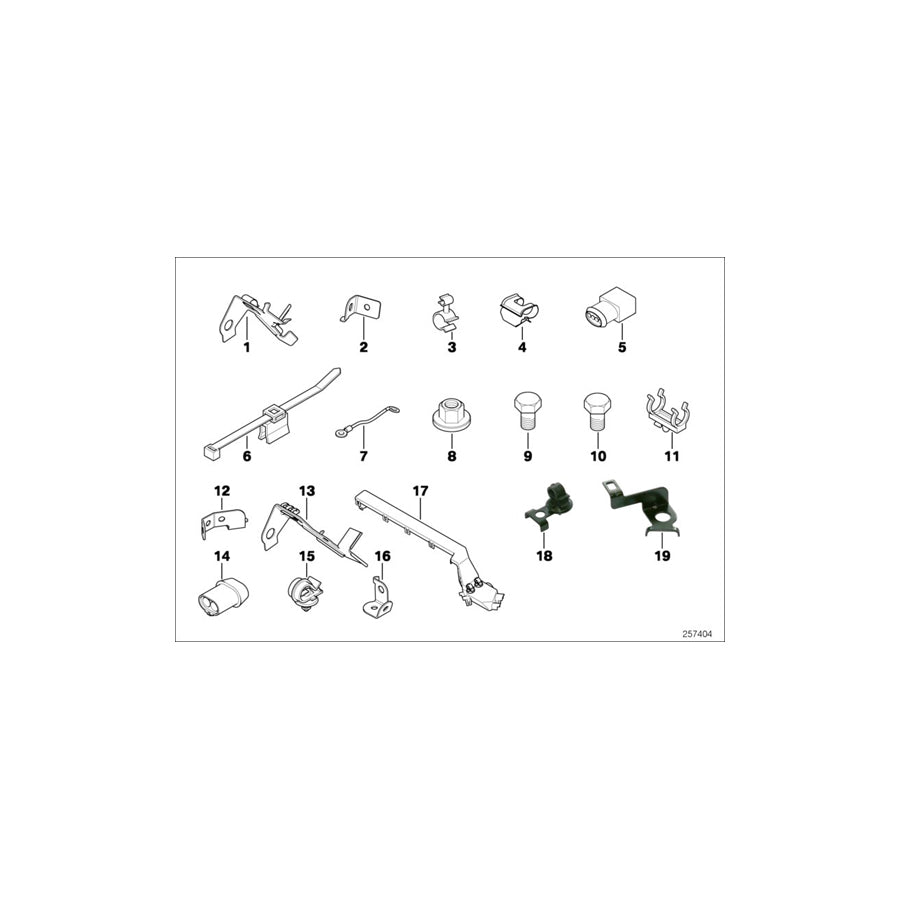 1 2 3 4 5

6 7 8 9 10 11

12 13 17

18 19

14 15 16

257404