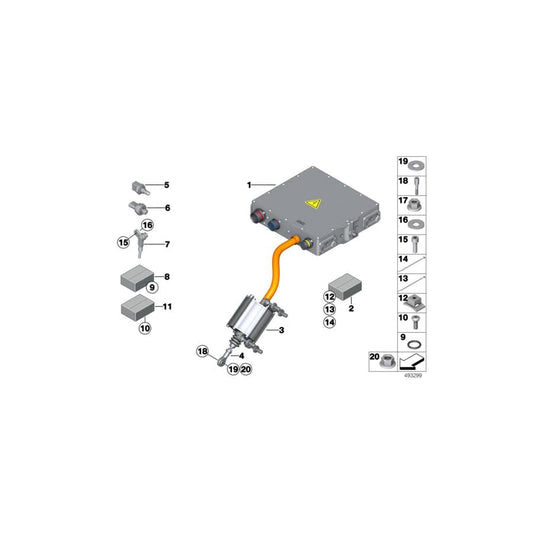 5
6
16
15
7
8
9
11
10
1
3
18
4
19 20
12
13
14
2
19
18
17
16
15
14
13
12
10
9
20
493299