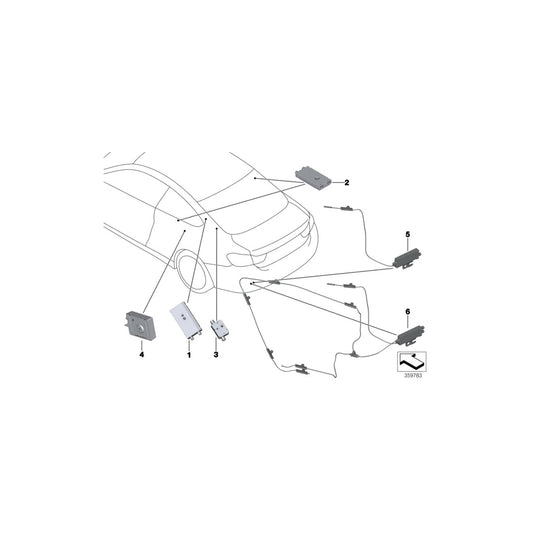 2
5
6
4
1
3
359783