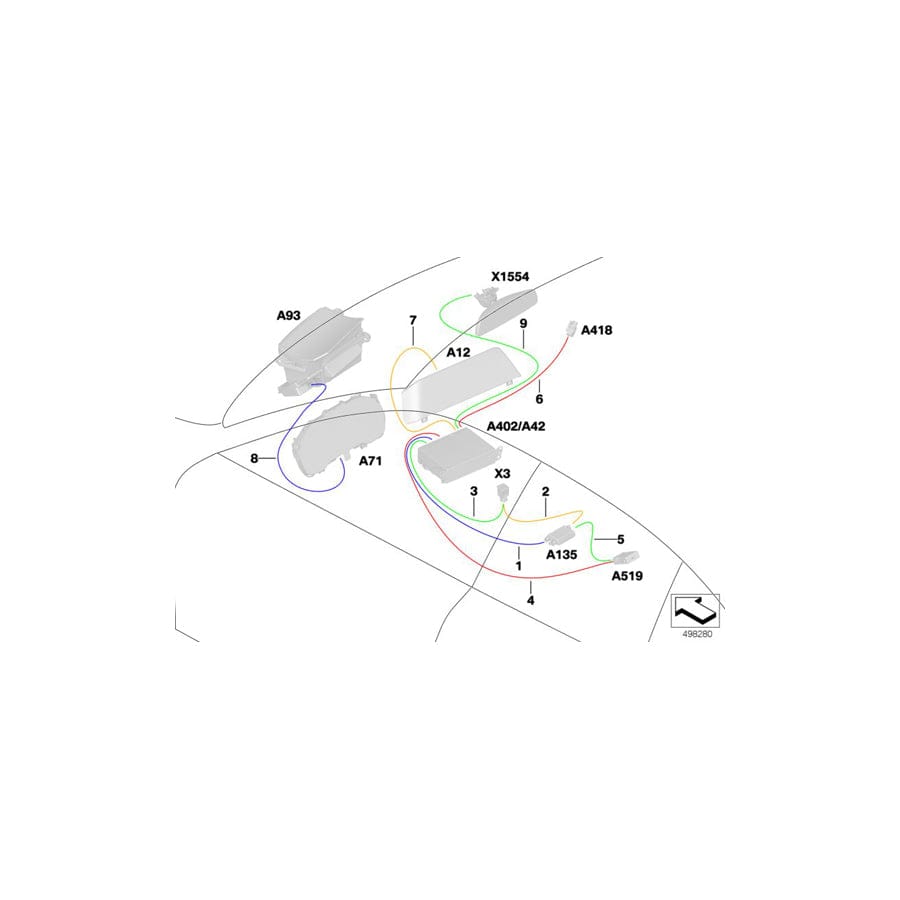 X1554

A93

7

9

A418

A12

6

A402/A42

8

A71

X3

3

2

5

A135

1

A519

4

498280