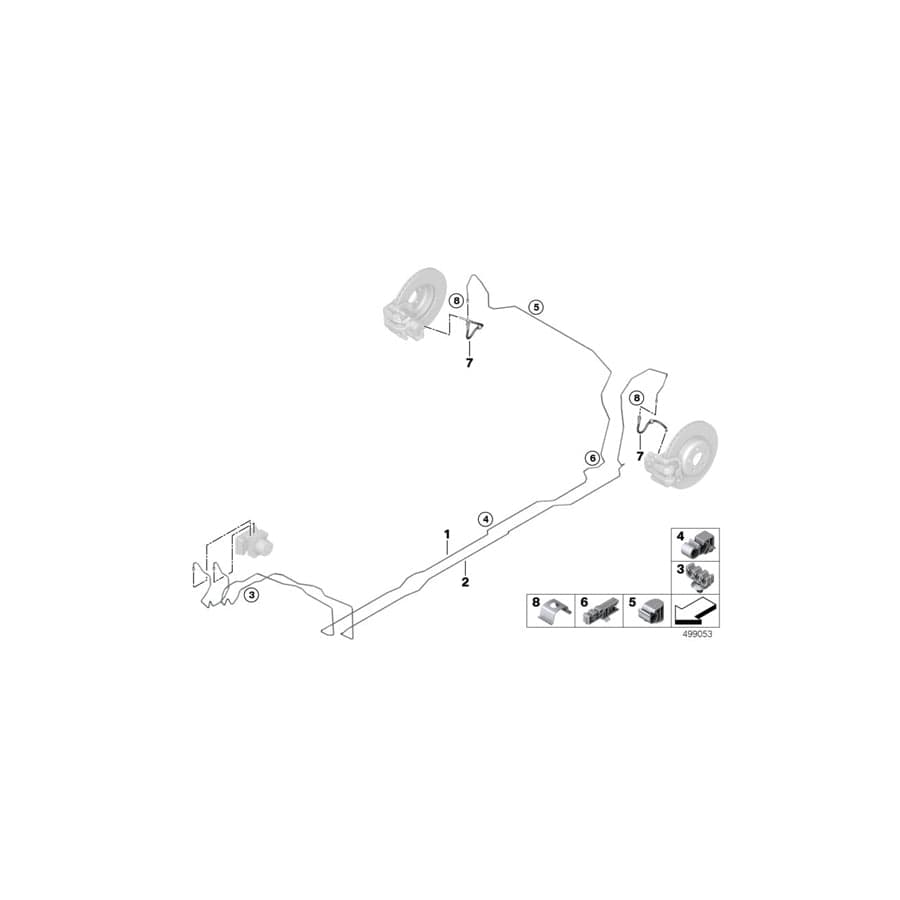 8
5
7
8
7
6
4
1
2
3
4
3
8
6
5
499053