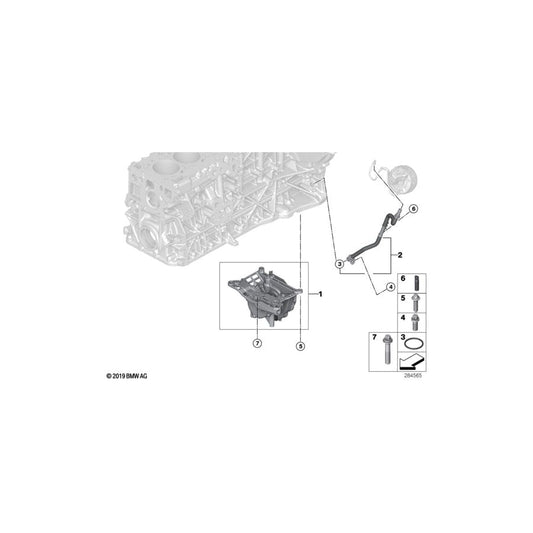 6
2
3
4
1
7
5
6
5
4
7
3
© 2019 BMW AG
284565