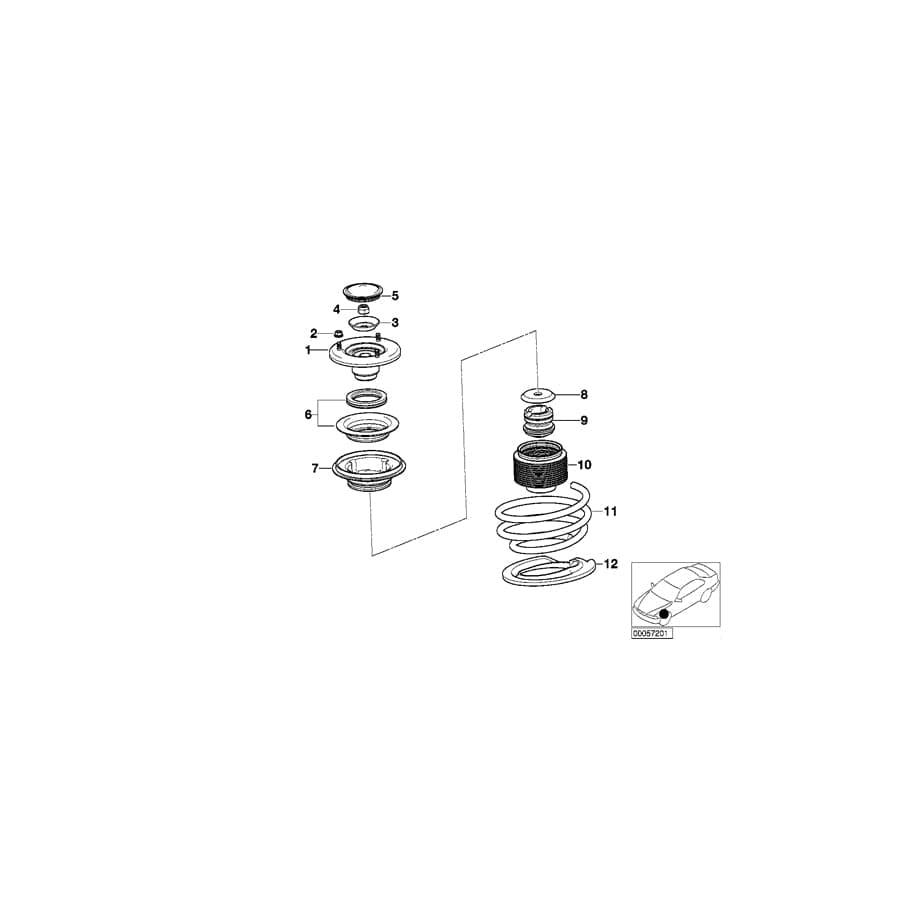 5
4
3
2
1
6
7
8
9
10
11
12
00057201