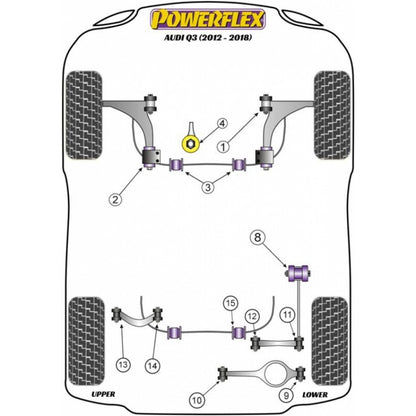 POWERFLEX
AUDI Q3 (2012 - 2018)

4
1
2
3
8
15
12
11
13
14
10
9
UPPER
LOWER