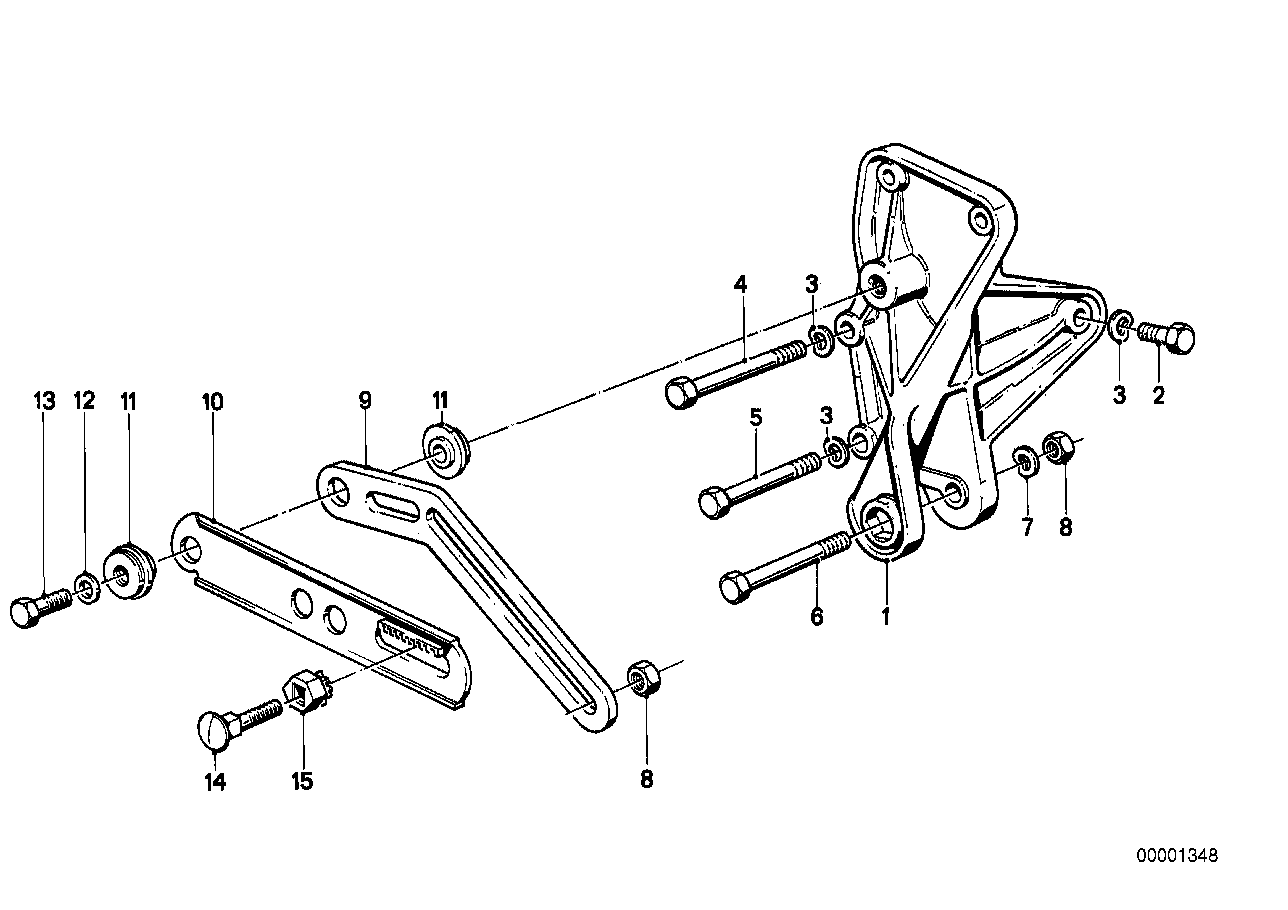 4
3
3
2
13
12
11
10
9
11
5
3
7
8
6
1
14
15
8
00001348