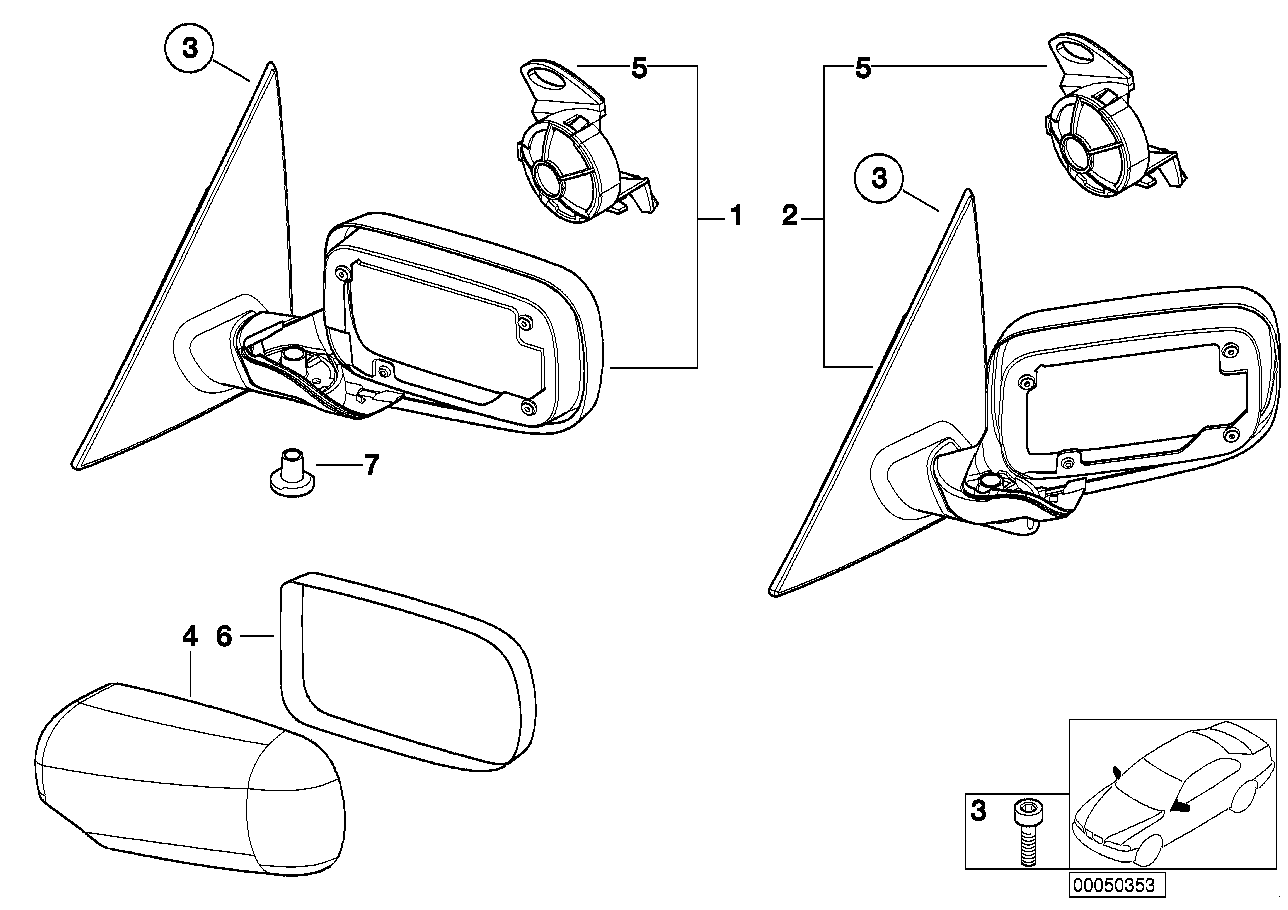 3
5
1
2
5
3
7
4 6
3
00050353