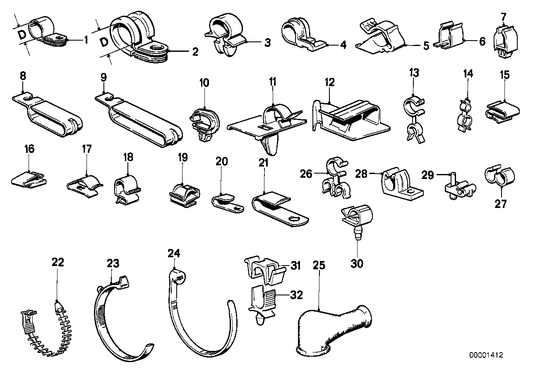 D 1
D 2
3
4
5
6
7
8
9
10
11
12
13
14
15
16
17
18
19
20
21
26
28
29
27
30
22
23
24
31
32
25
00001412