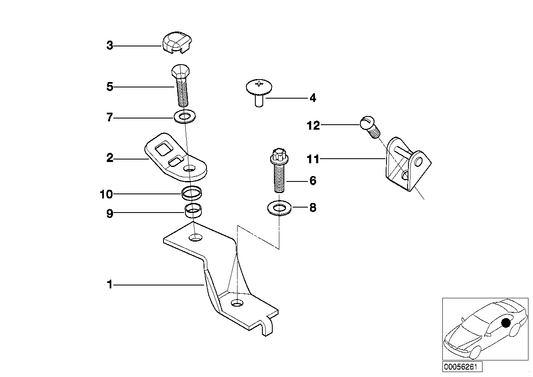 3
5
4
7
12
2
11
6
10
8
9
1
00056261