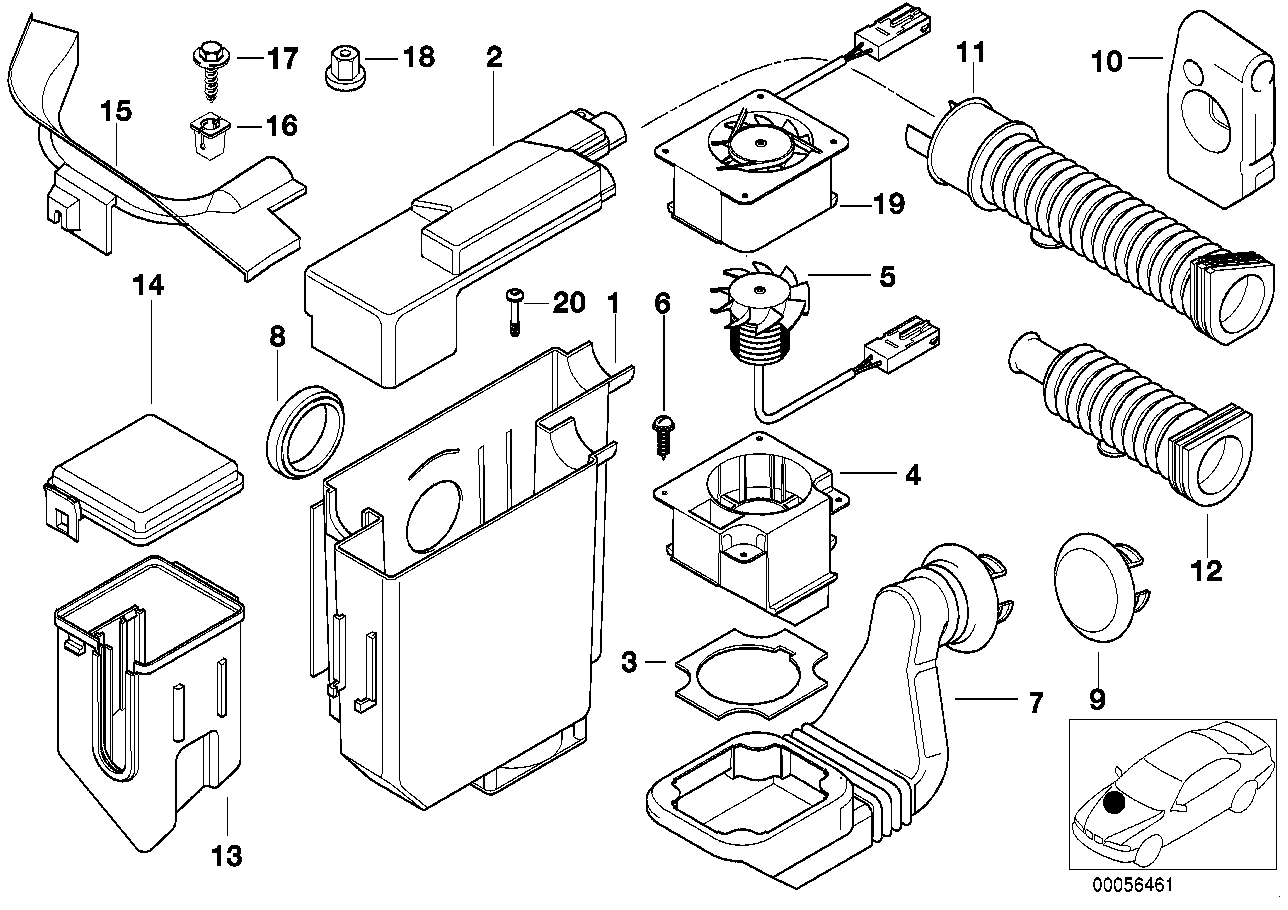 17
18
2
11
10
15
16
19
14
20
1
6
5
8
4
12
3
7
9
13
00056461