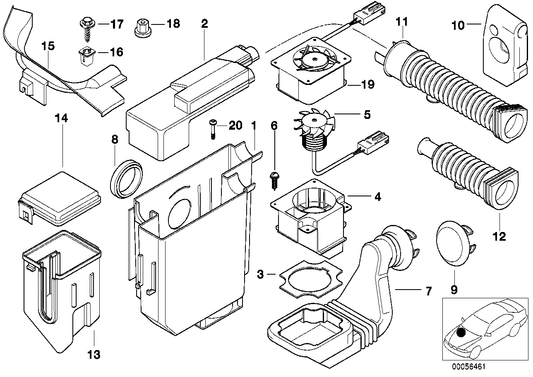 17
18
2
11
10
15
16
19
14
20
1
6
5
8
4
12
3
7
9
13
00056461