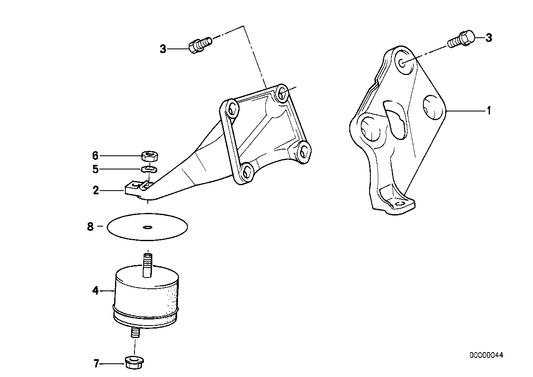 3
3
1
6
5
2
8
4
7
00000044