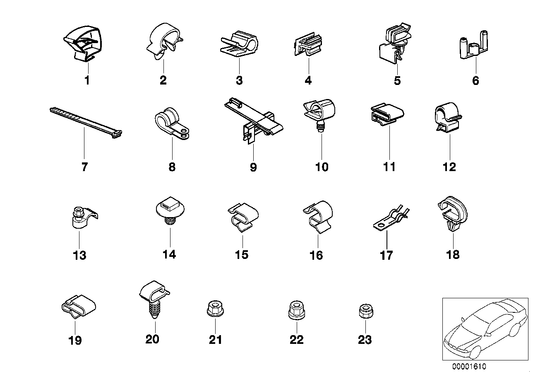 1 2 3 4 5 6

7 8 9 10 11 12

13 14 15 16 17 18

19 20 21 22 23

00001610