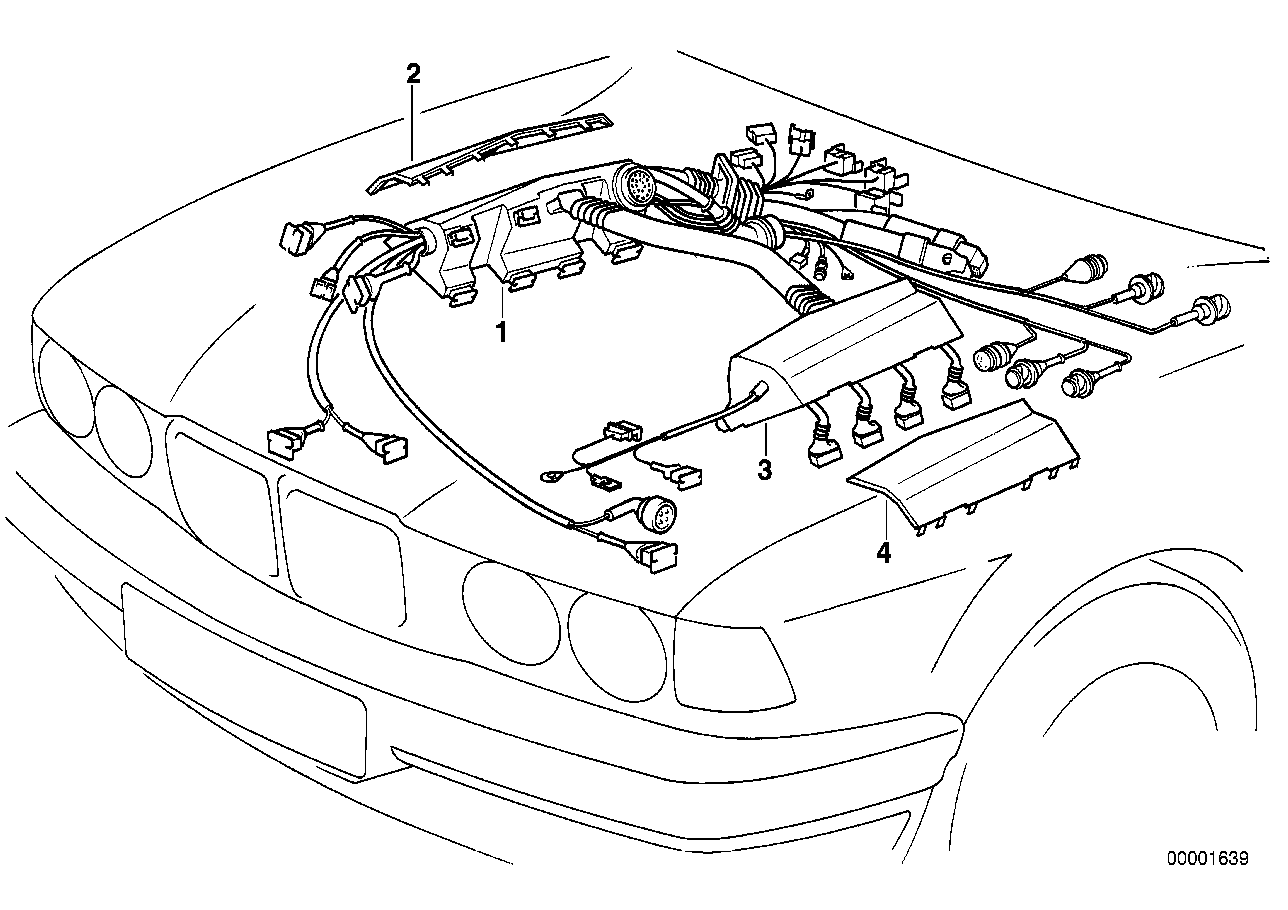 2
1
3
4
00001639