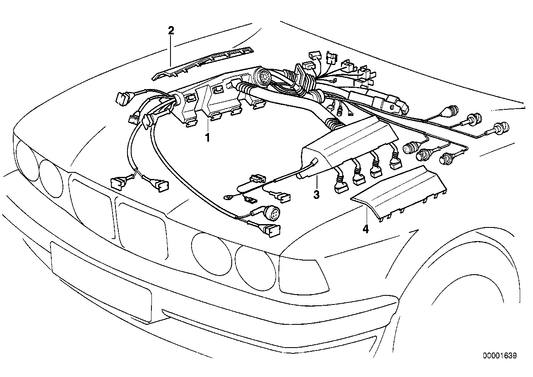 2
1
3
4
00001639