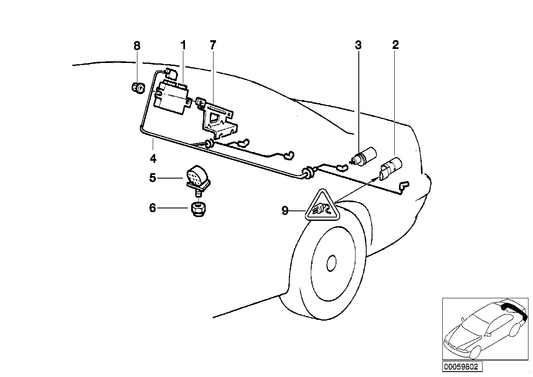 8
1
7
3
2
4
5
6
9
00059802