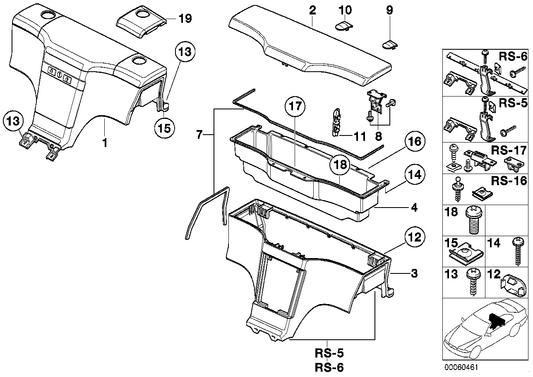 19
13
13
15
1
2
10
9
17
11
8
7
16
18
14
4
12
3
RS-5
RS-6
RS-6
RS-5
RS-17
RS-16
18
15
14
13
12
00060461