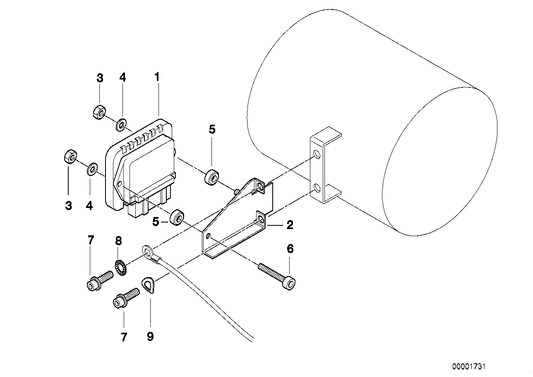 3
4
1
5
3
4
5
2
7
8
6
7
9
00001731