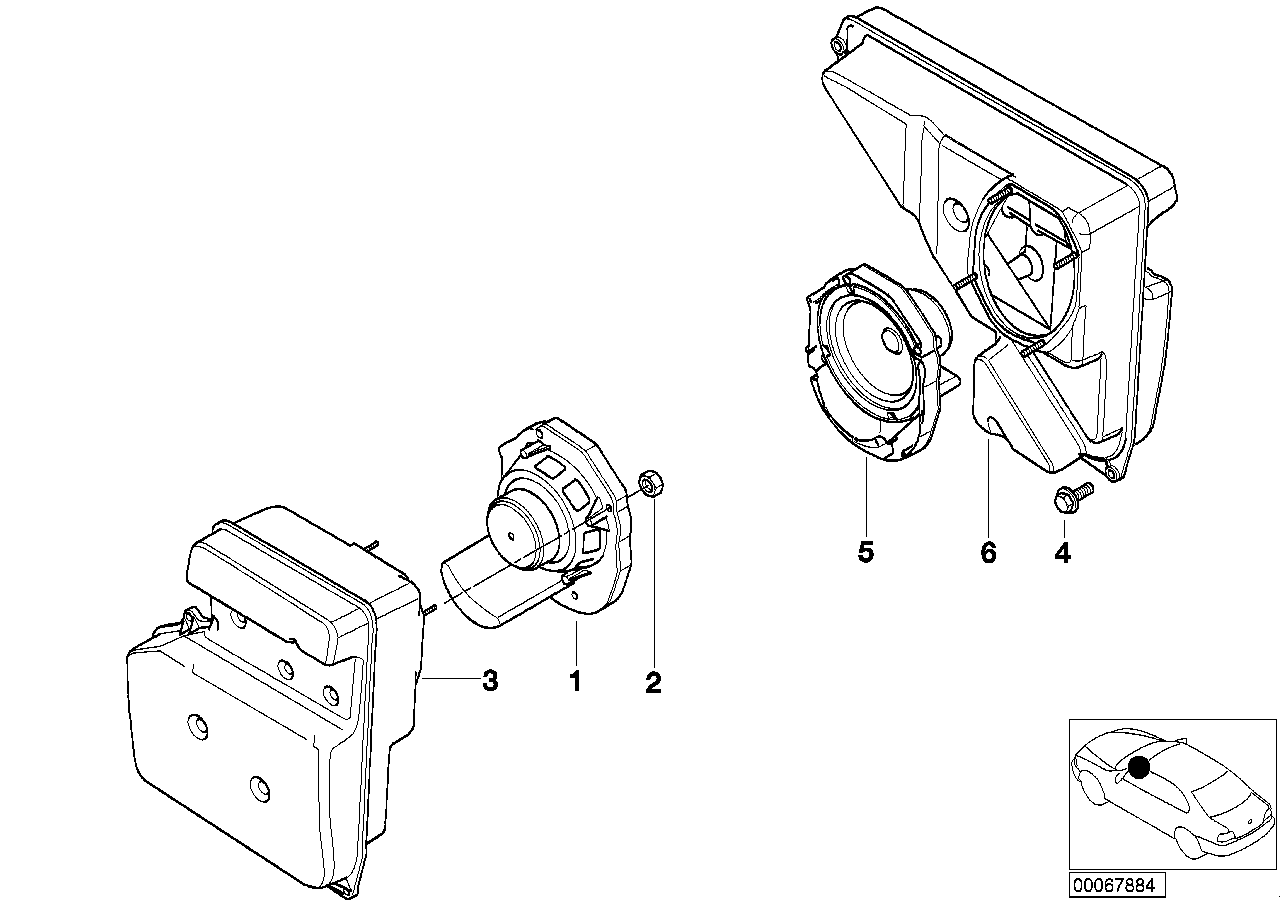 5
6
4
3
1
2
00067884