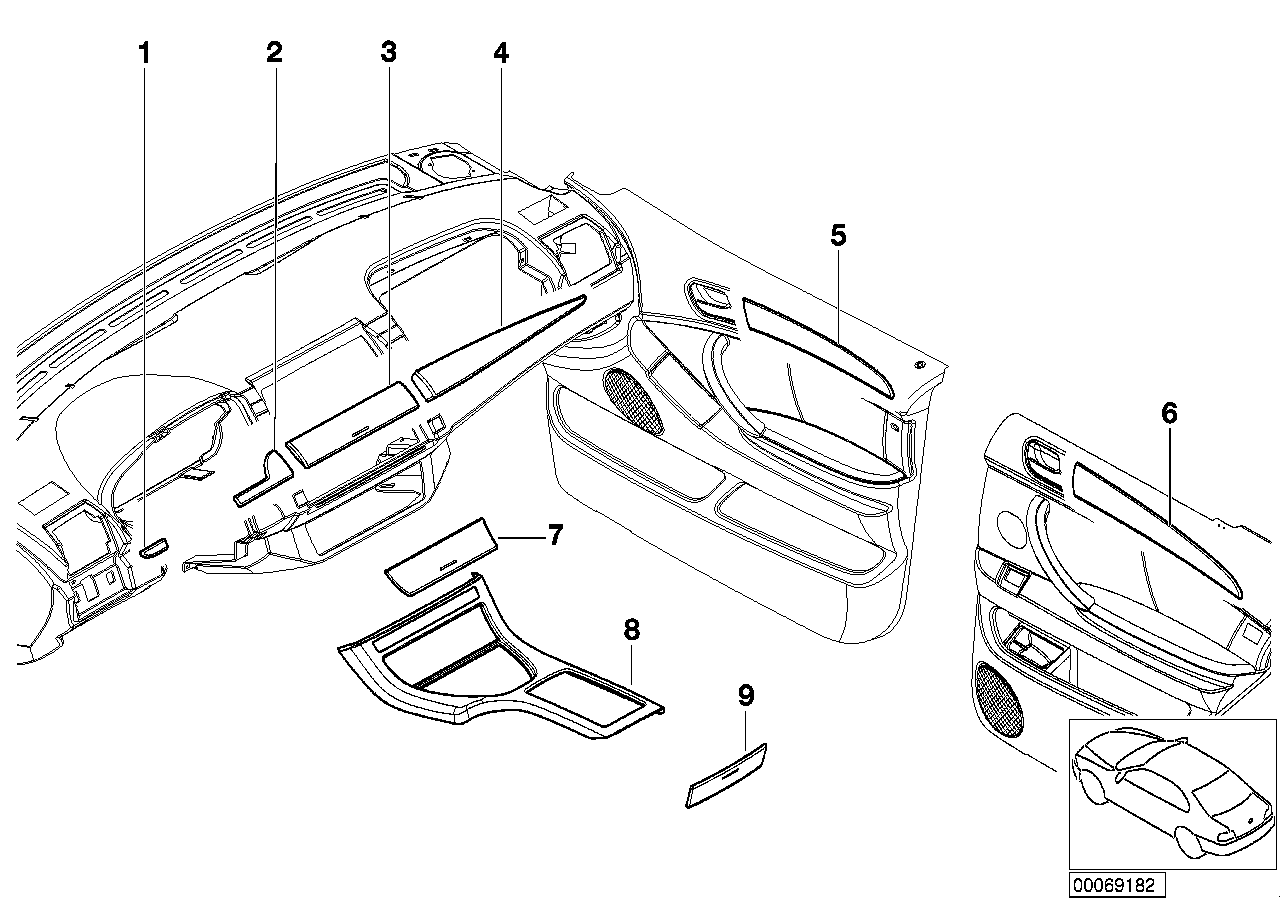 1
2
3
4
5
6
7
8
9
00069182